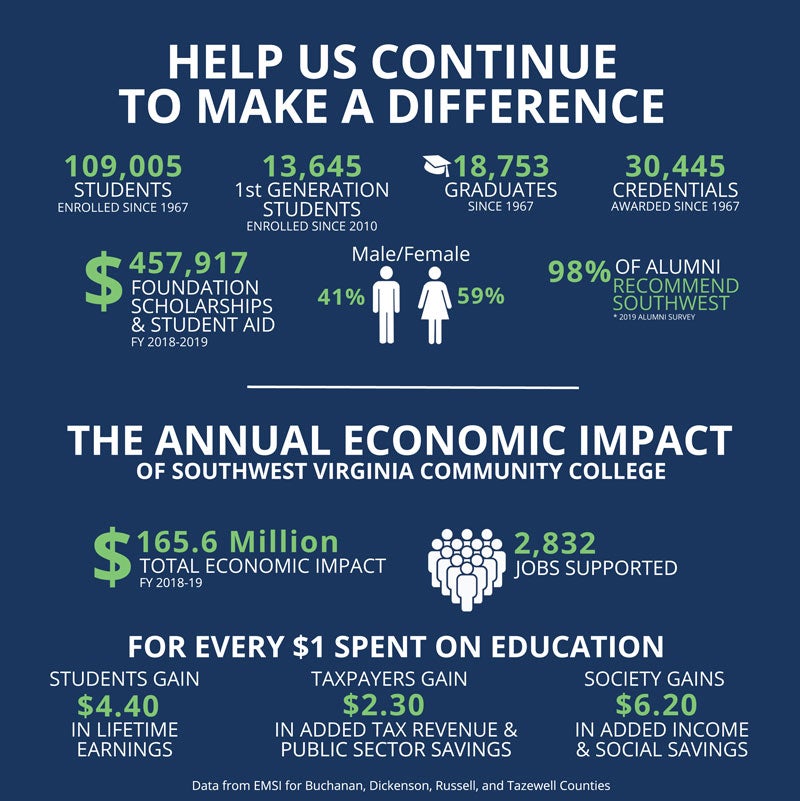 HELP US CONTINUE TO MAKE A DIFFERENCE

109,005
STUDENTS
ENROLLED SINCE 1967

13,645
1st GENERATION STUDENTS
ENROLLED SINCE 2010

18,753
GRADUATES
SINCE 1967

30,445
CREDENTIALS
AWARDED SINCE 1967

$
457,917
FOUNDATION SCHOLARSHIPS & STUDENT AID
FY 2018-2019

Male/Female
41% 59%

98% OF ALUMNI RECOMMEND SOUTHWEST
* 2019 ALUMNI SURVEY

THE ANNUAL ECONOMIC IMPACT
OF SOUTHWEST VIRGINIA COMMUNITY COLLEGE

$
165.6 Million
TOTAL ECONOMIC IMPACT
FY 2018-19

2,832
JOBS SUPPORTED

FOR EVERY $1 SPENT ON EDUCATION

STUDENTS GAIN
$4.40
IN LIFETIME EARNINGS

TAXPAYERS GAIN
$2.30
IN ADDED TAX REVENUE & PUBLIC SECTOR SAVINGS

SOCIETY GAINS
$6.20
IN ADDED INCOME & SOCIAL SAVINGS

Data from EMSI for Buchanan, Dickenson, Russell, and Tazewell Counties